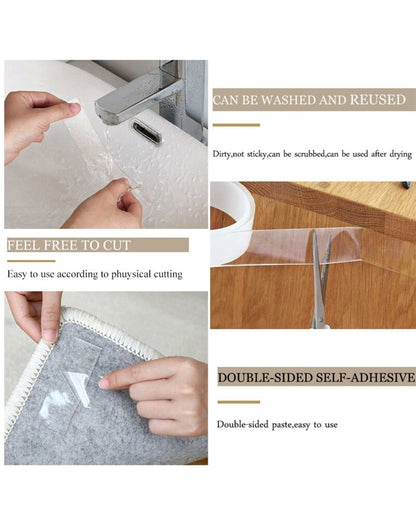 CAN BE WASHED AND REUSED

Dirty,not sticky,can be scrubbed,can be used after drying

FEEL FREE TO CUT

Easy to use according to phuysical cutting

DOUBLE-SIDED SELF-ADHESIVE

Double-sided paste,easy to use