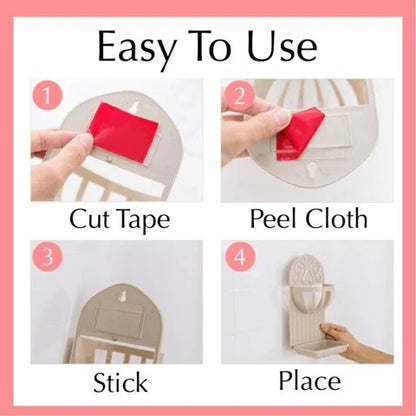 Easy To Use

1

Cut Tape

2

Peel Cloth

3

Stick

4

Place